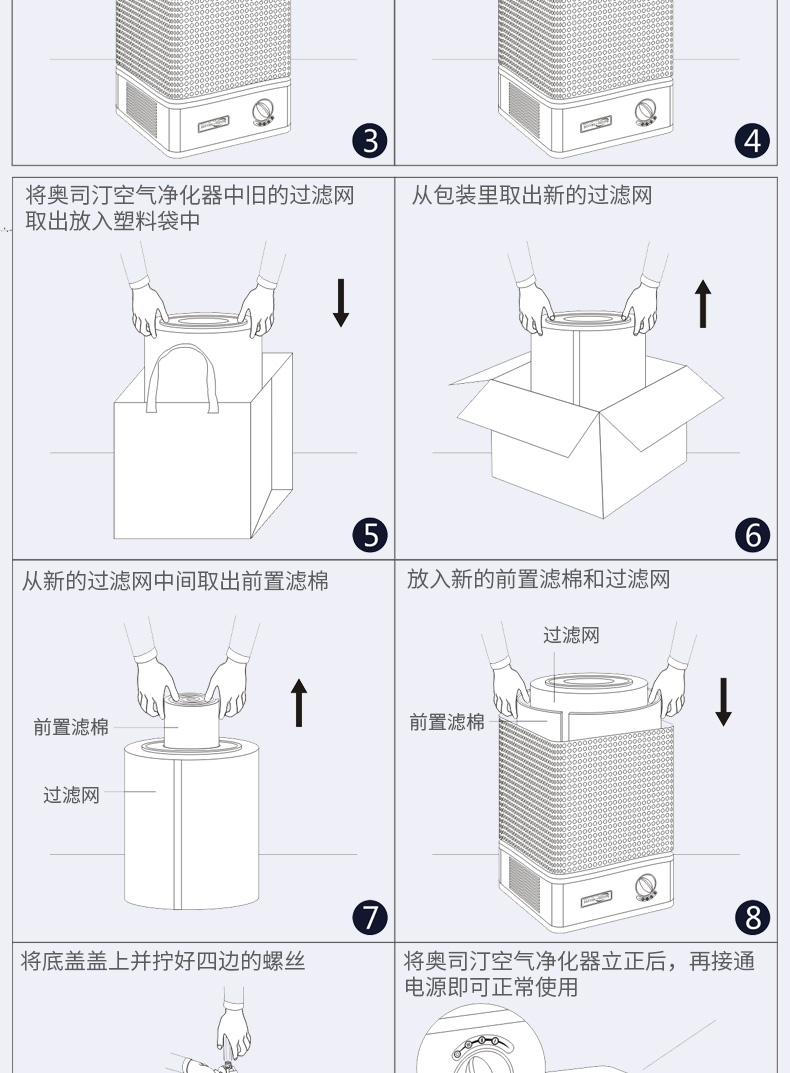 3

4

将奥司汀空气净化器中旧的过滤网取出放入塑料袋中

5

从包装里取出新的过滤网

6

从新的过滤网中间取出前置滤棉

前置滤棉

过滤网

7

放入新的前置滤棉和过滤网

过滤网

前置滤棉

8

将底盖盖上并拧好四边的螺丝

将奥司汀空气净化器立正后，再接通电源即可正常使用